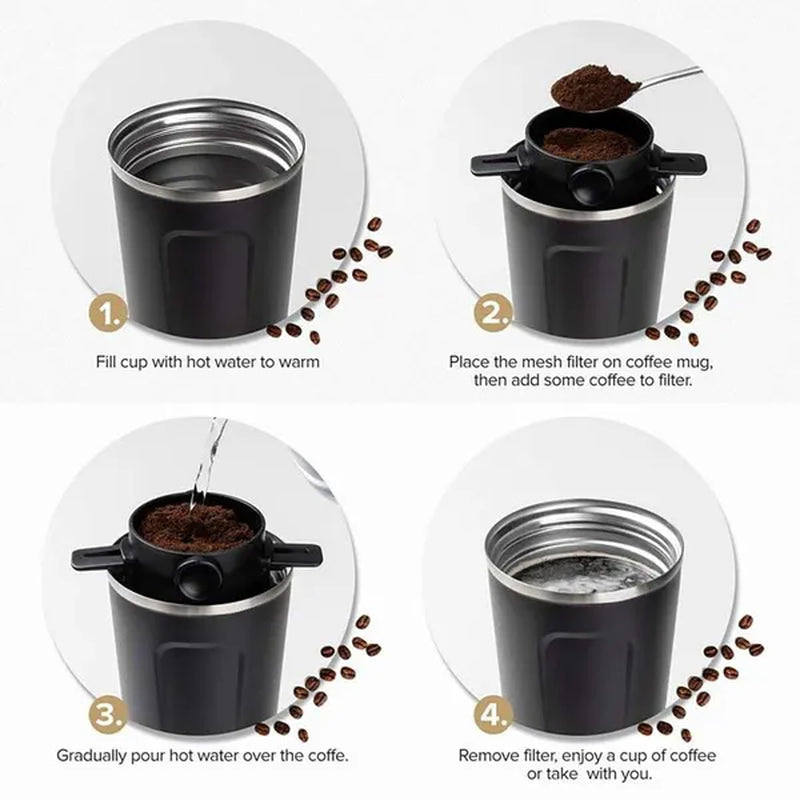 1.

Fill cup with hot water to warm

2.

Place the mesh filter on coffee mug, then add some coffee to filter.

3.

Gradually pour hot water over the coffe.

4.

Remove filter, enjoy a cup of coffee or take with you.